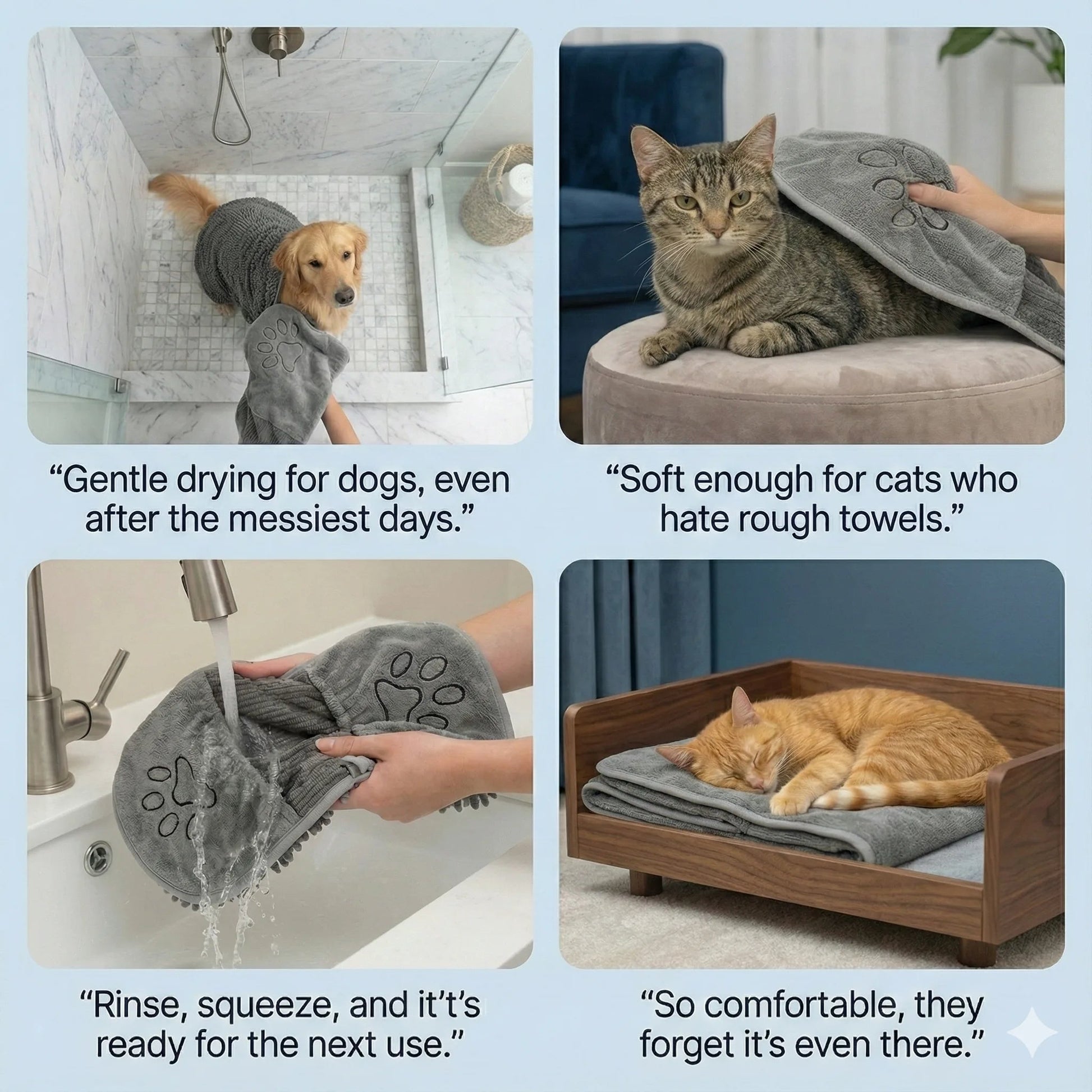 “Gentle drying for dogs, even after the messiest days.”

“Soft enough for cats who hate rough towels.”

“Rinse, squeeze, and it’t’s ready for the next use.”

“So comfortable, they forget it’s even there.”